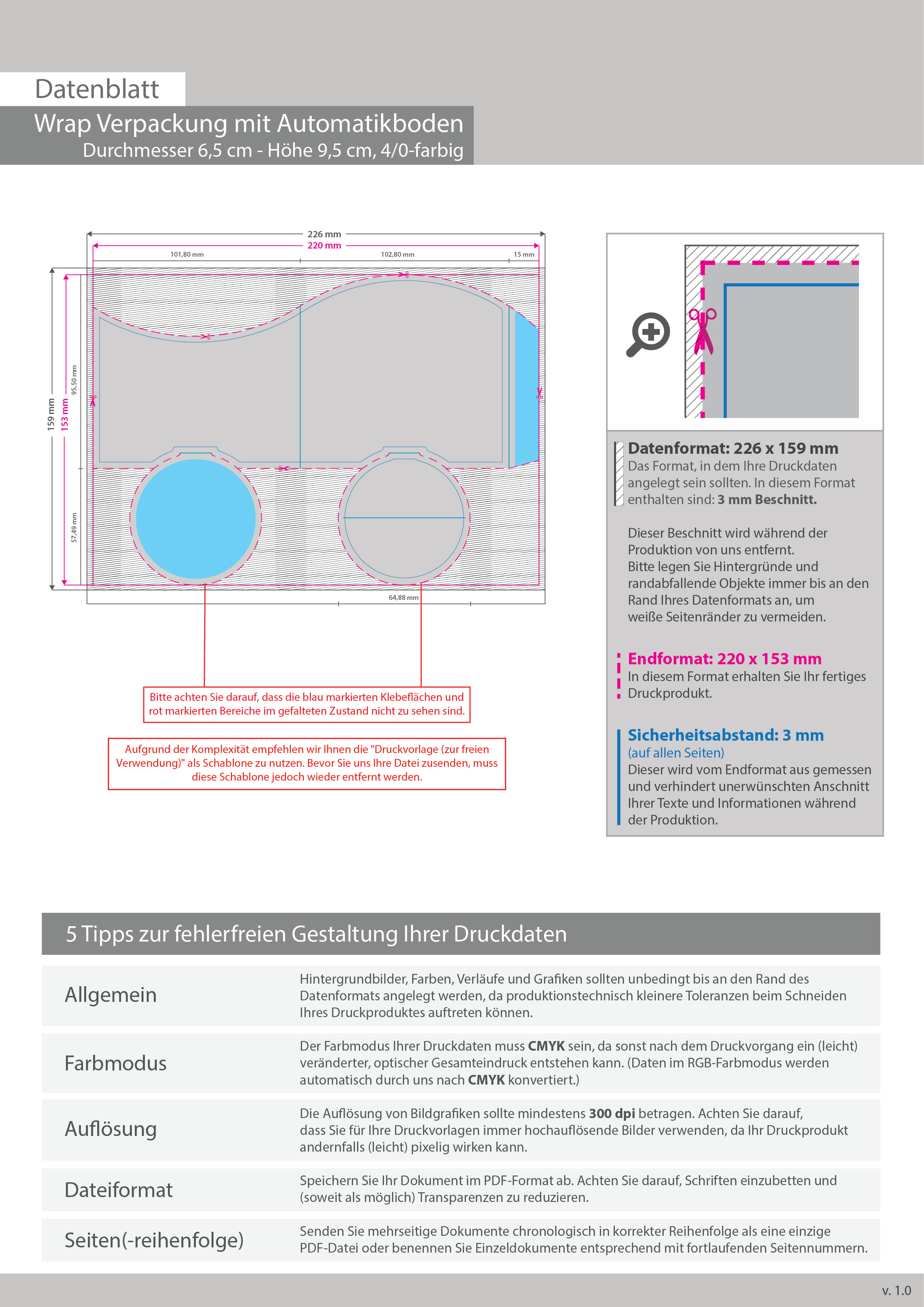 Datenblatt

Wrap Verpackung mit Automatikboden
Durchmesser 6,5 cm - Höhe 9,5 cm, 4/0-farbig

226 mm
220 mm
101,80 mm
102,80 mm
15 mm
159 mm
153 mm
95,50 mm
57,49 mm
64,88 mm

Bitte achten Sie darauf, dass die blau markierten Klebeflächen und rot markierten Bereiche im gefalteten Zustand nicht zu sehen sind.

Aufgrund der Komplexität empfehlen wir Ihnen die "Druckvorlage (zur freien Verwendung)" als Schablone zu nutzen. Bevor Sie uns Ihre Datei zusenden, muss diese Schablone jedoch wieder entfernt werden.

Datenformat: 226 x 159 mm
Das Format, in dem Ihre Druckdaten angelegt sein sollten. In diesem Format enthalten sind: 3 mm Beschnitt.

Dieser Beschnitt wird während der Produktion von uns entfernt.
Bitte legen Sie Hintergründe und randabfallende Objekte immer bis an den Rand Ihres Datenformats an, um weiße Seitenränder zu vermeiden.

Endformat: 220 x 153 mm
In diesem Format erhalten Sie Ihr fertiges Druckprodukt.

Sicherheitsabstand: 3 mm
(auf allen Seiten)
Dieser wird vom Endformat aus gemessen und verhindert unerwünschten Anschnitt Ihrer Texte und Informationen während der Produktion.

5 Tipps zur fehlerfreien Gestaltung Ihrer Druckdaten

| Allgemein | Hintergrundbilder, Farben, Verläufe und Grafiken sollten unbedingt bis an den Rand des Datenformats angelegt werden, da produktionstechnisch kleinere Toleranzen beim Schneiden Ihres Druckproduktes auftreten können. |
|---|---|
| Farbmodus | Der Farbmodus Ihrer Druckdaten muss CMYK sein, da sonst nach dem Druckvorgang ein (leicht) veränderter, optischer Gesamteindruck entstehen kann. (Daten im RGB-Farbmodus werden automatisch durch uns nach CMYK konvertiert.) |
| Auflösung | Die Auflösung von Bildgrafiken sollte mindestens 300 dpi betragen. Achten Sie darauf, dass Sie für Ihre Druckvorlagen immer hochauflösende Bilder verwenden, da Ihr Druckprodukt andernfalls (leicht) pixelig wirken kann. |
| Dateiformat | Speichern Sie Ihr Dokument im PDF-Format ab. Achten Sie darauf, Schriften einzubetten und (soweit als möglich) Transparenzen zu reduzieren. |
| Seiten(-reihenfolge) | Senden Sie mehrseitige Dokumente chronologisch in korrekter Reihenfolge als eine einzige PDF-Datei oder benennen Sie Einzeldokumente entsprechend mit fortlaufenden Seitennummern. |

v. 1.0